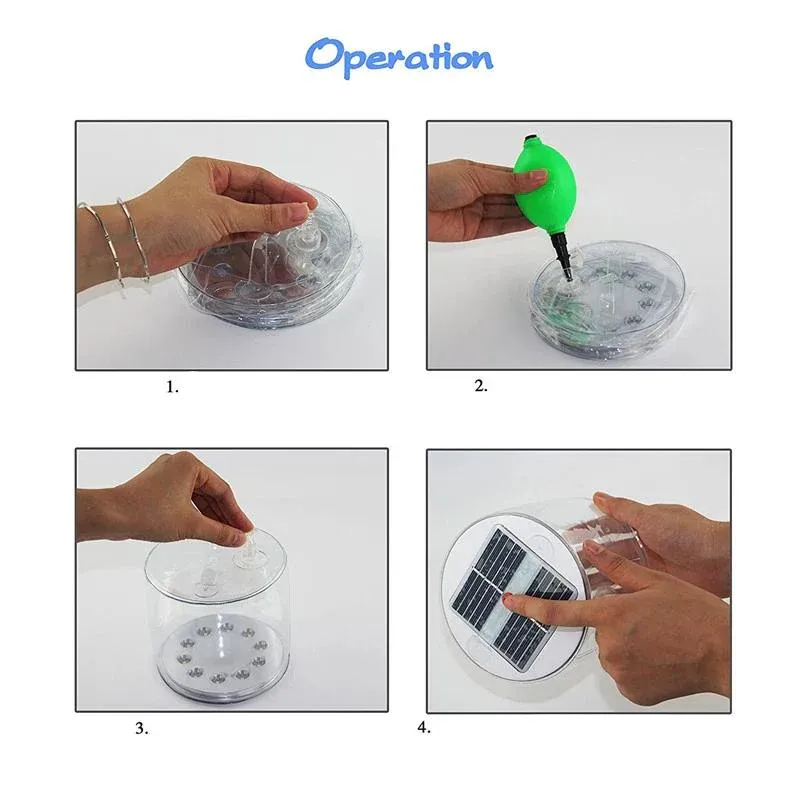 Operation

1.

2.

3.

4.