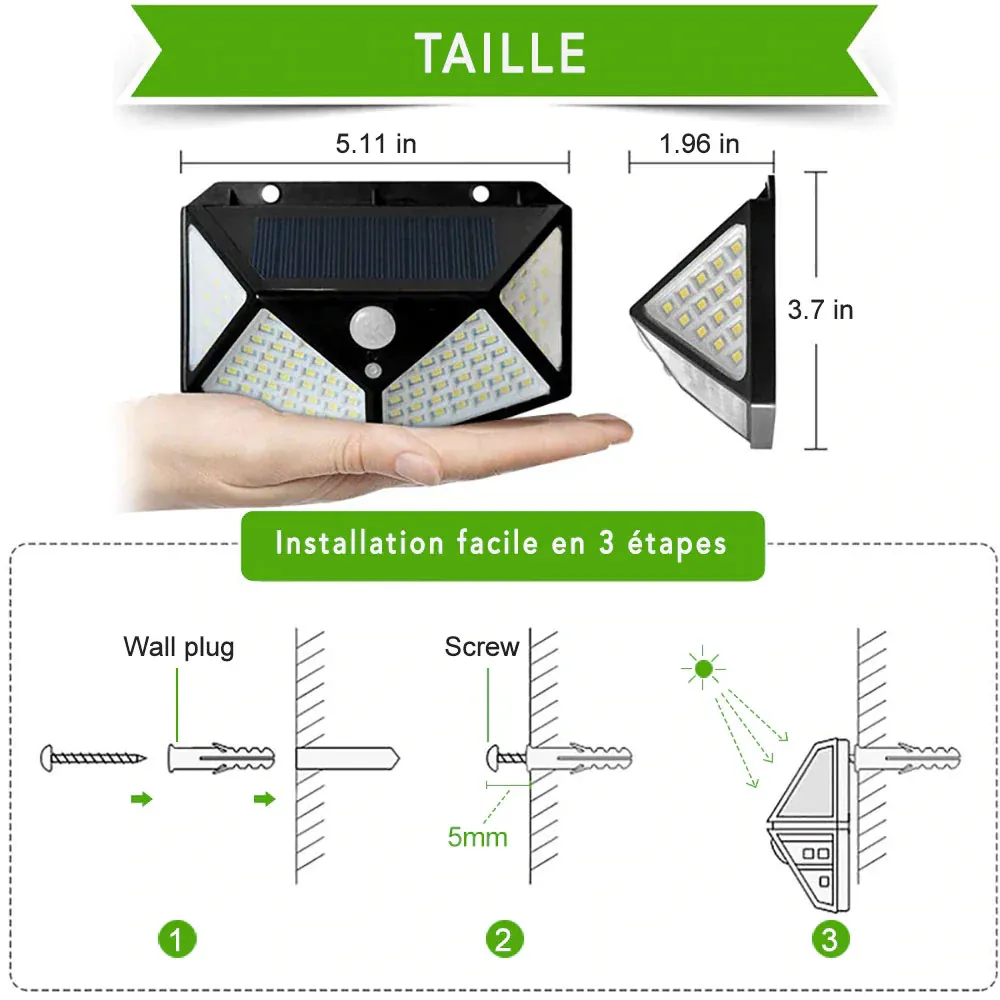 TAILLE

5.11 in

1.96 in

3.7 in

Installation facile en 3 étapes

Wall plug

Screw

5mm

1

2

3