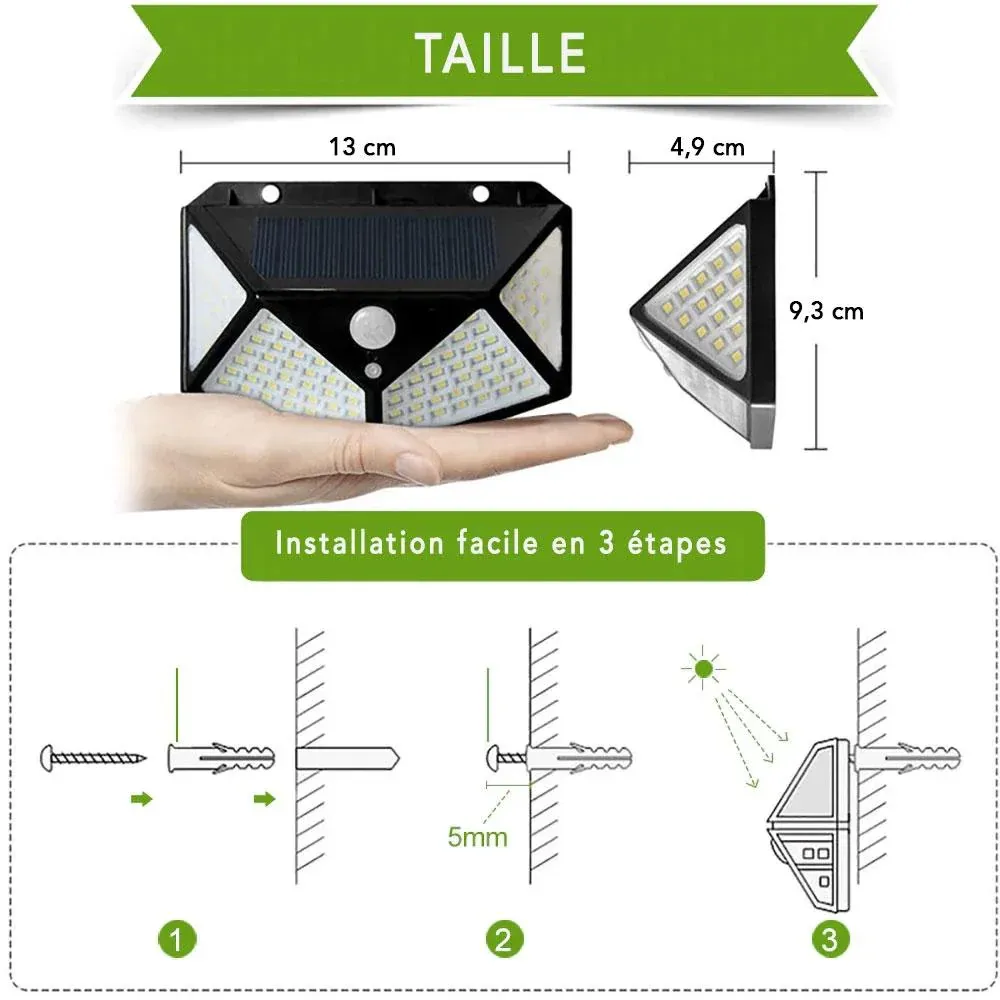 TAILLE

13 cm

4,9 cm

9,3 cm

Installation facile en 3 étapes

5mm

1

2

3