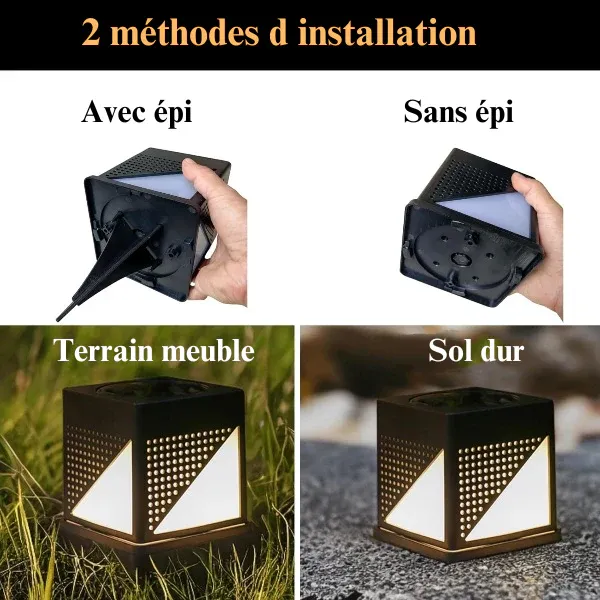 2 méthodes d installation

Avec épi

Sans épi

Terrain meuble

Sol dur