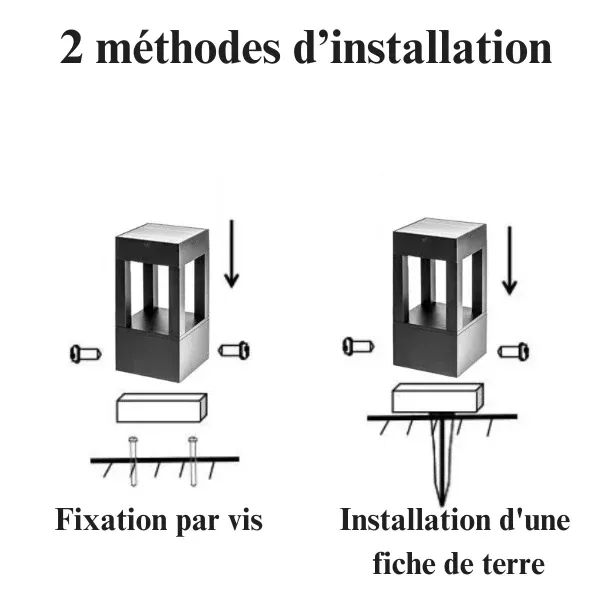 2 méthodes d’installation

Fixation par vis

Installation d'une fiche de terre