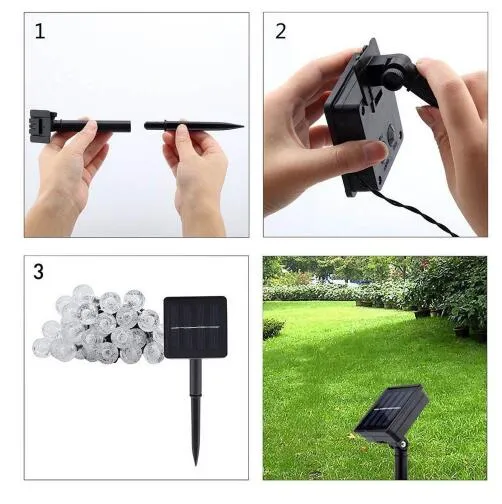 1

2

3